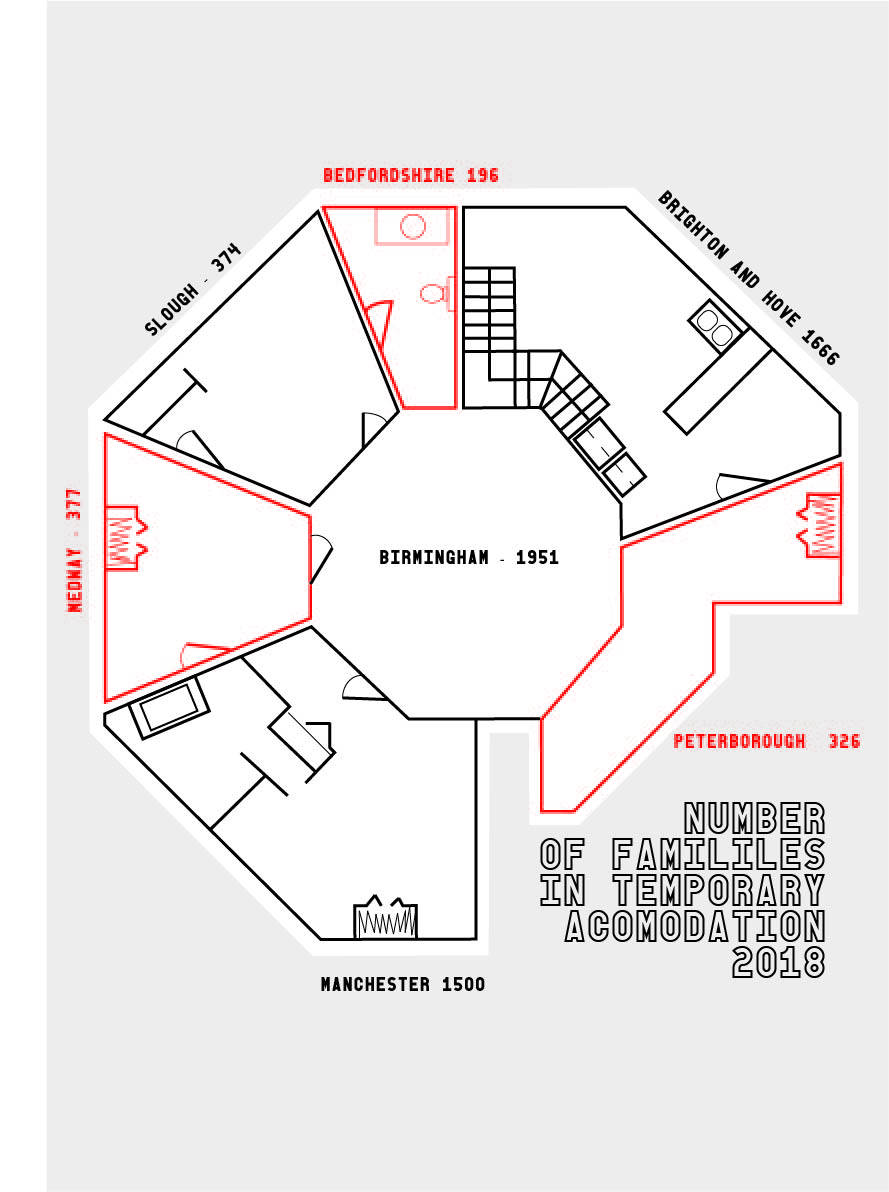 BEDFORDSHIRE 196

BRIGHTON AND HOVE 1666

SLOUGH - 374

MEDWAY - 377

BIRMINGHAM - 1951

PETERBOROUGH 326

MANCHESTER 1500

NUMBER
OF FAMILILES
IN TEMPORARY
ACOMODATION
2018