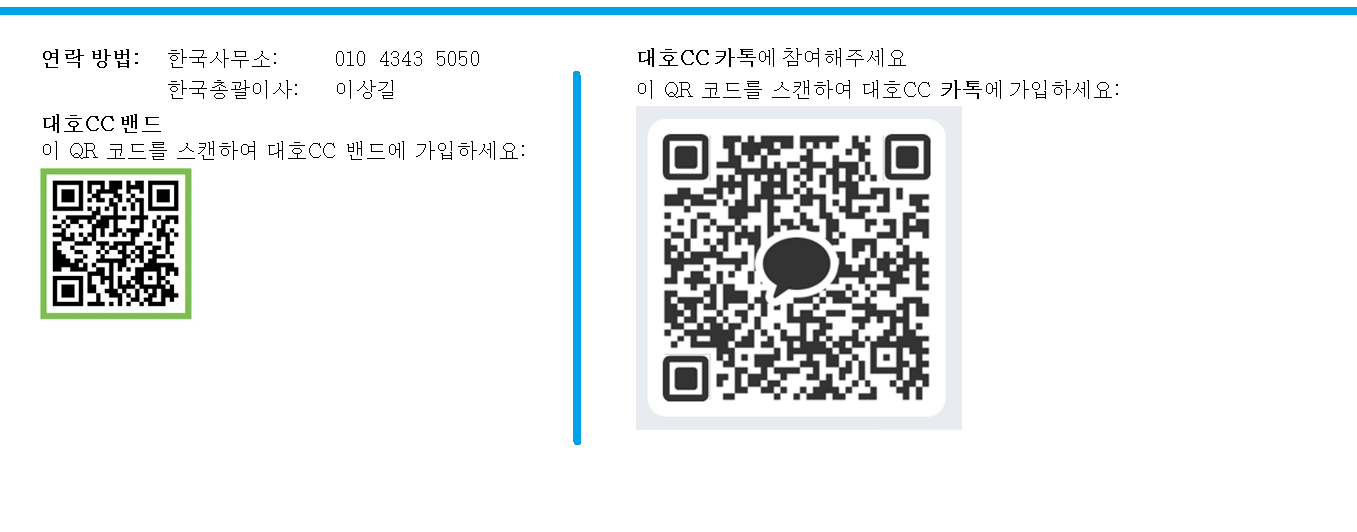 연락 방법: 한국사무소: 010 4343 5050
한국총괄이사: 이상길

대호CC 밴드
이 QR 코드를 스캔하여 대호CC 밴드에 가입하세요:

대호CC 카톡에 참여해주세요
이 QR 코드를 스캔하여 대호CC 카톡에 가입하세요: