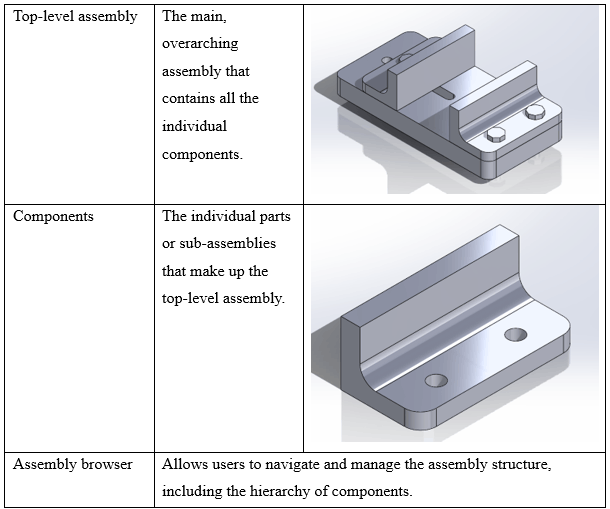 | | | |
|---|---|---|
| Top-level assembly | The main, overarching assembly that contains all the individual components. | |
| Components | The individual parts or sub-assemblies that make up the top-level assembly. | |
| Assembly browser | Allows users to navigate and manage the assembly structure, including the hierarchy of components. | |